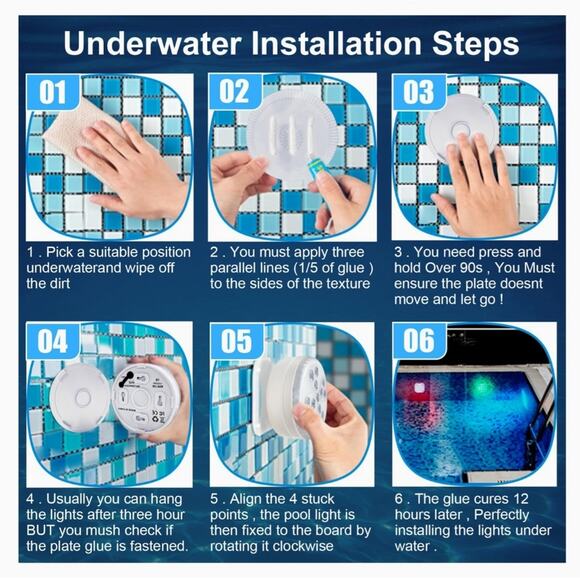 Underwater Installation Steps

01

1 . Pick a suitable position underwaterand wipe off the dirt

02

2 . You must apply three parallel lines (1/5 of glue ) to the sides of the texture

03

3 . You need press and hold Over 90s , You Must ensure the plate doesnt move and let go !

04

4 . Usually you can hang the lights after three hour BUT you mush check if the plate glue is fastened.

05

5 . Align the 4 stuck points , the pool light is then fixed to the board by rotating it clockwise

06

6 . The glue cures 12 hours later , Perfectly installing the lights under water .